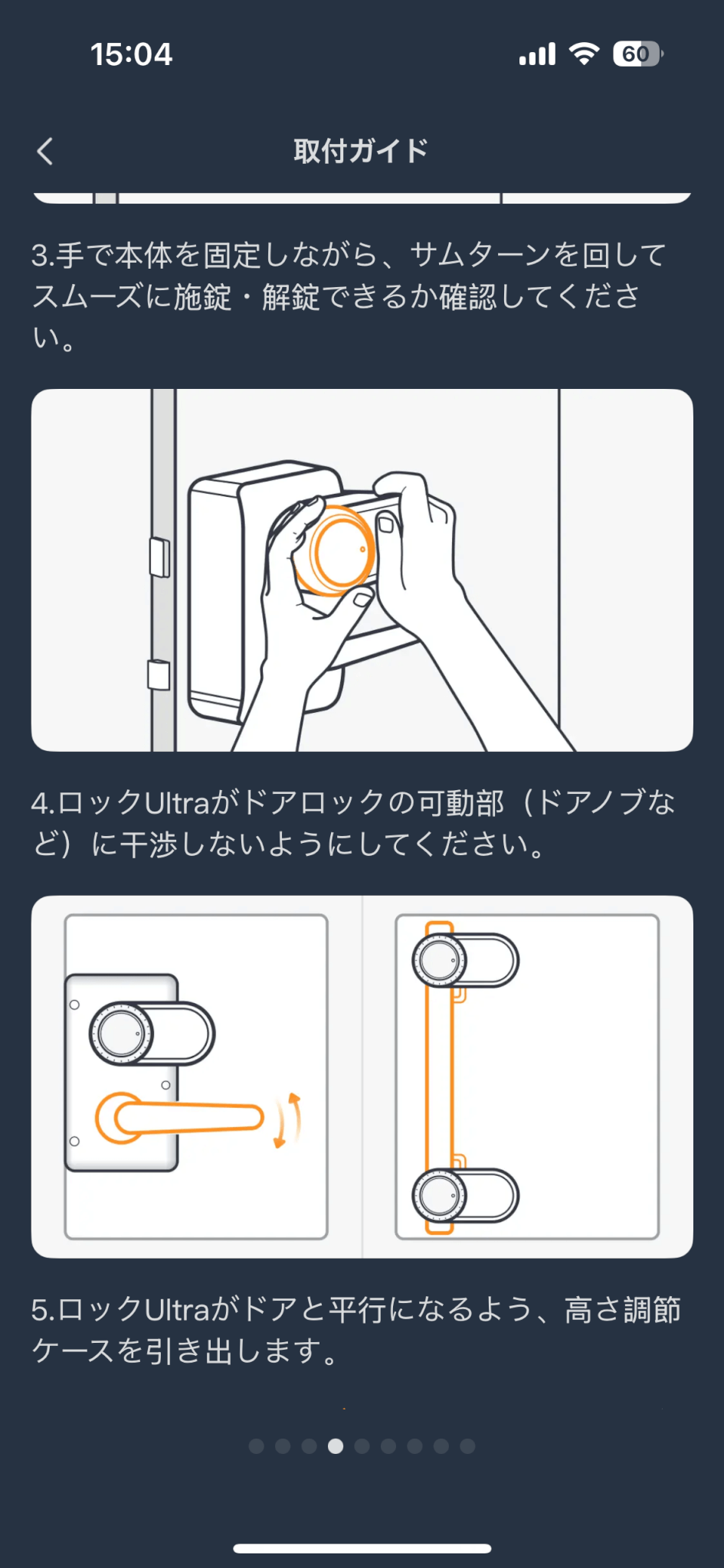 15:04

60

取付ガイド

3.手で本体を固定しながら、サムターンを回してスムーズに施錠・解錠できるか確認してください。

4.ロックUltraがドアロックの可動部（ドアノブなど）に干渉しないようにしてください。

5.ロックUltraがドアと平行になるよう、高さ調節ケースを引き出します。