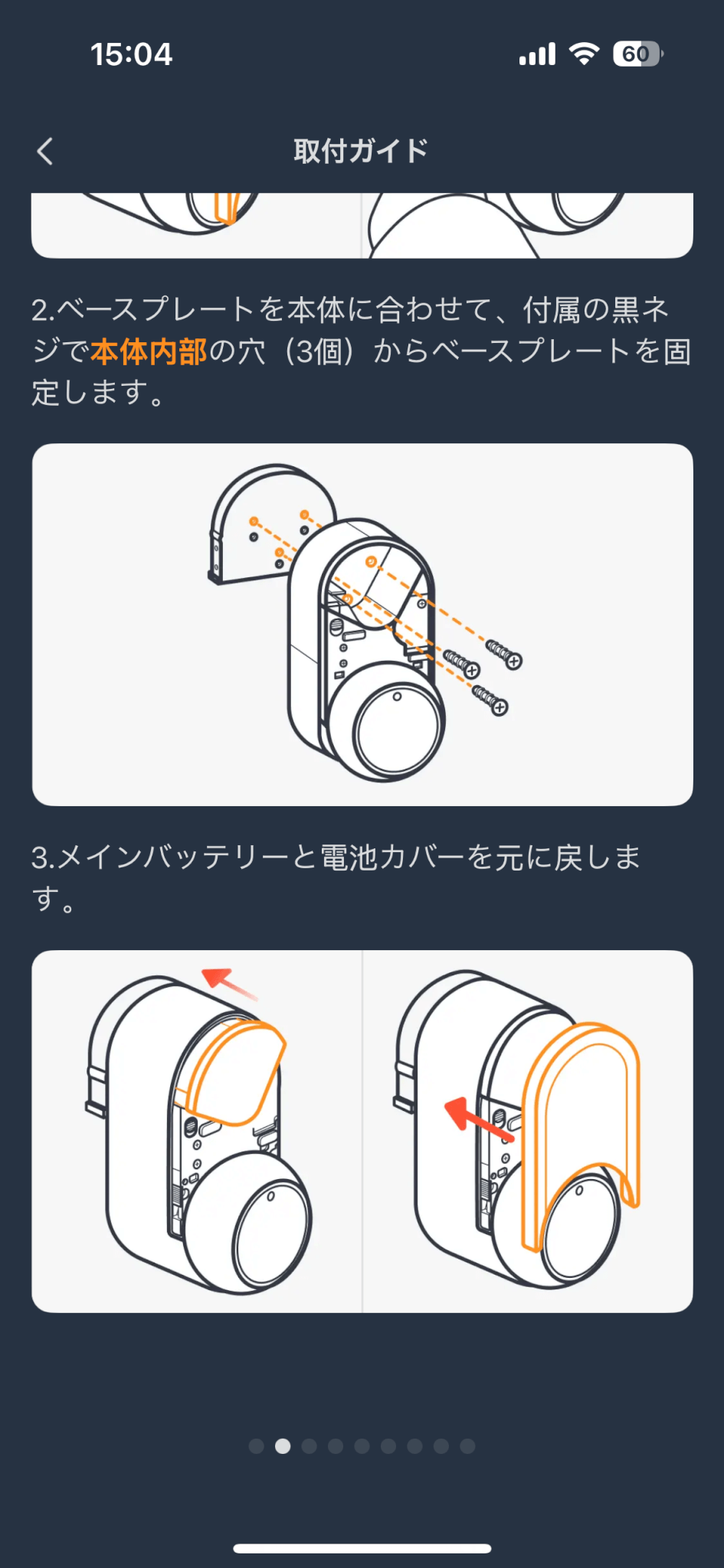 15:04

60

取付ガイド

2.ベースプレートを本体に合わせて、付属の黒ネジで本体内部の穴（3個）からベースプレートを固定します。

3.メインバッテリーと電池カバーを元に戻します。